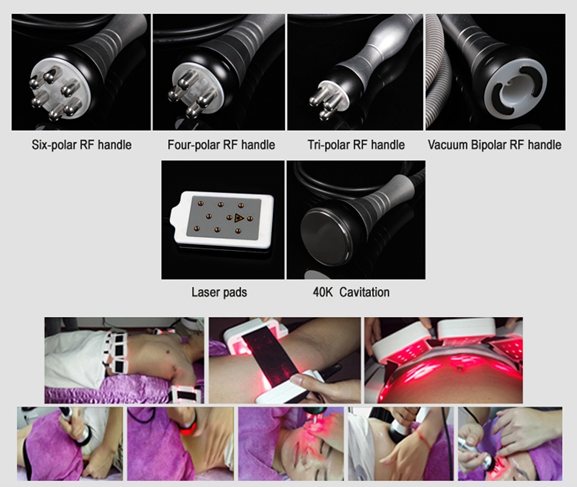 Six-polar RF handle

Four-polar RF handle

Tri-polar RF handle

Vacuum Bipolar RF handle

Laser pads

40K Cavitation