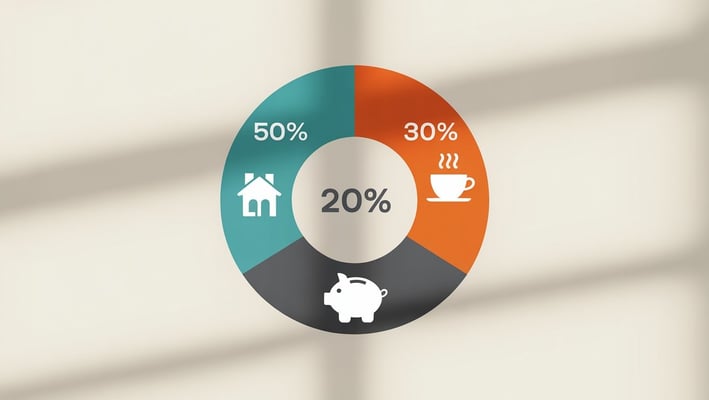 50%

30%

20%