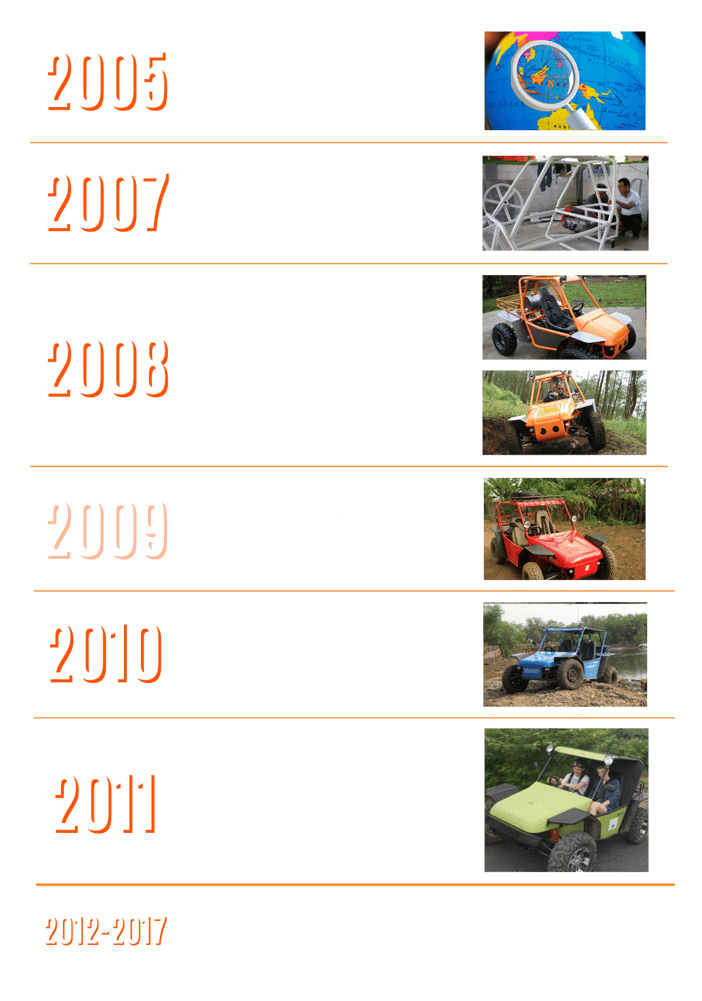 2005

2007

2008

2009

2010

2011

2012-2017