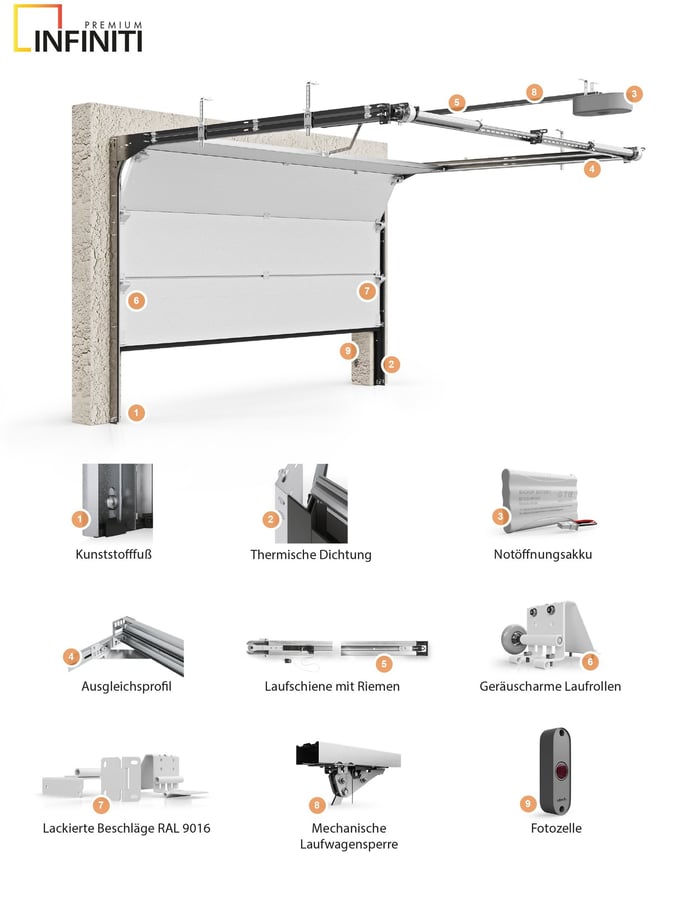 PREMIUM
INFINITI

5 8 3
4
6 7
9 2
1

1
Kunststofffuß

2
Thermische Dichtung

3
Notöffnungsakku

4
Ausgleichsprofil

5
Laufschiene mit Riemen

6
Geräuscharme Laufrollen

7
Lackierte Beschläge RAL 9016

8
Mechanische Laufwagensperre

9
Fotozelle