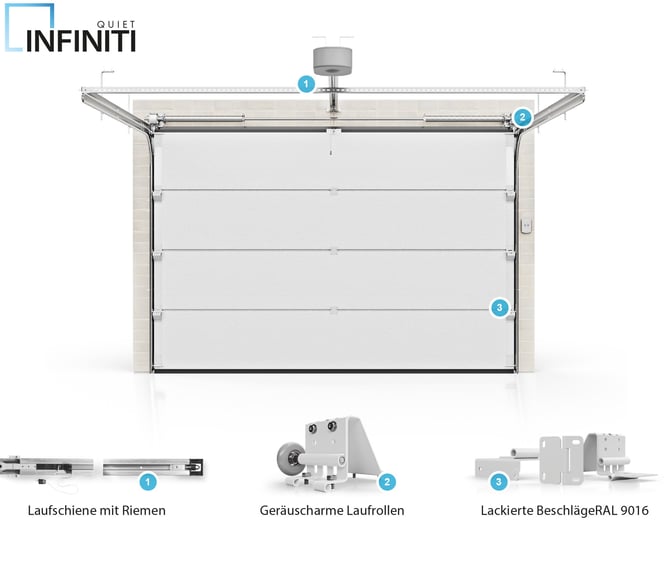 QUIET
INFINITI

1
2
3

1
Laufschiene mit Riemen

2
Geräuscharme Laufrollen

3
Lackierte BeschlägeRAL 9016