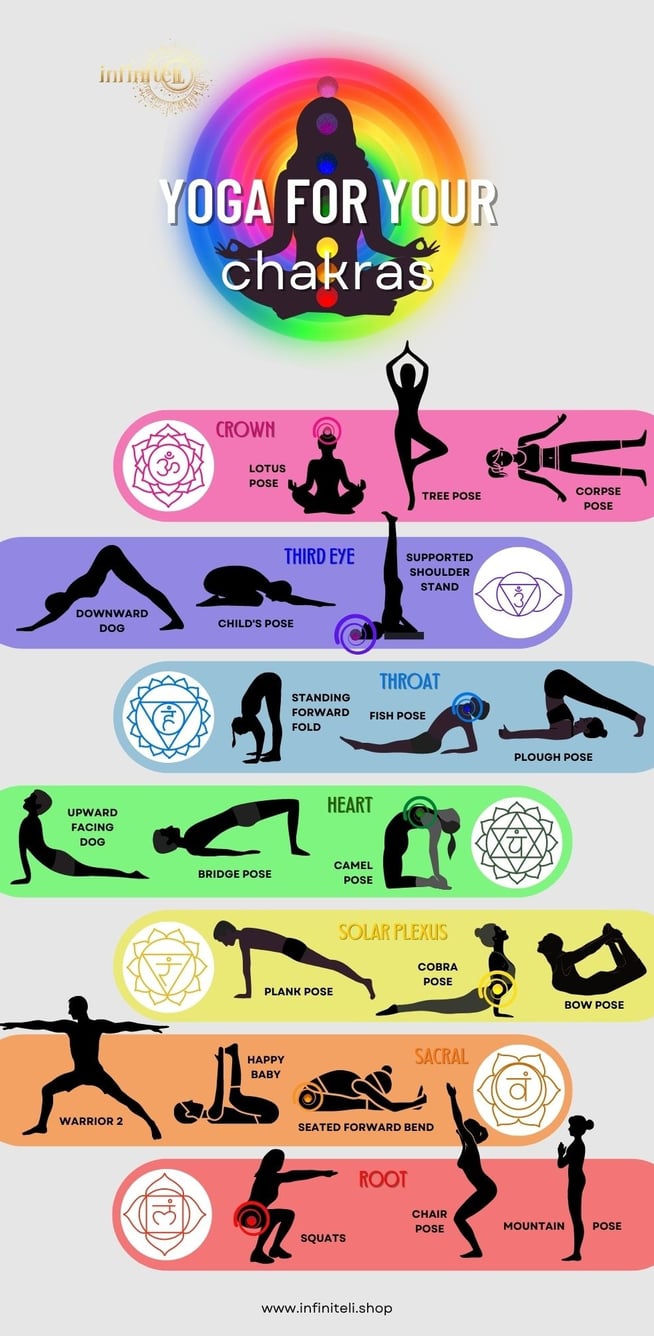 infiniteli

YOGA FOR YOUR chakras

CROWN
LOTUS POSE
TREE POSE
CORPSE POSE

THIRD EYE
DOWNWARD DOG
CHILD'S POSE
SUPPORTED SHOULDER STAND

THROAT
STANDING FORWARD FOLD
FISH POSE
PLOUGH POSE

HEART
UPWARD FACING DOG
BRIDGE POSE
CAMEL POSE

SOLAR PLEXUS
PLANK POSE
COBRA POSE
BOW POSE

SACRAL
WARRIOR 2
HAPPY BABY
SEATED FORWARD BEND

ROOT
SQUATS
CHAIR POSE
MOUNTAIN POSE

www.infiniteli.shop