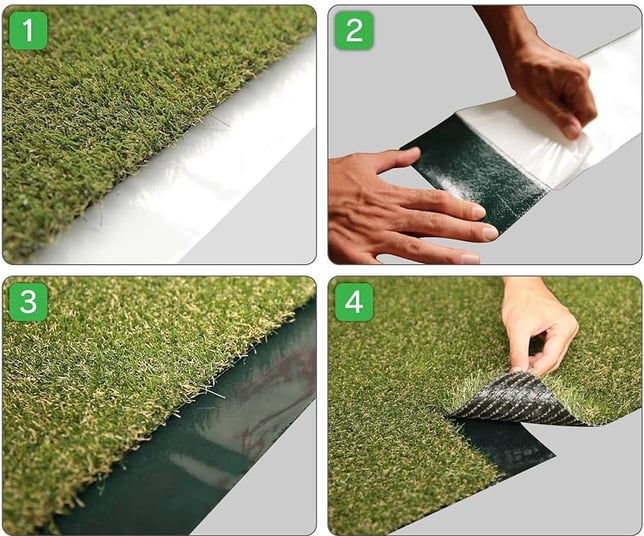 1

2

3

4