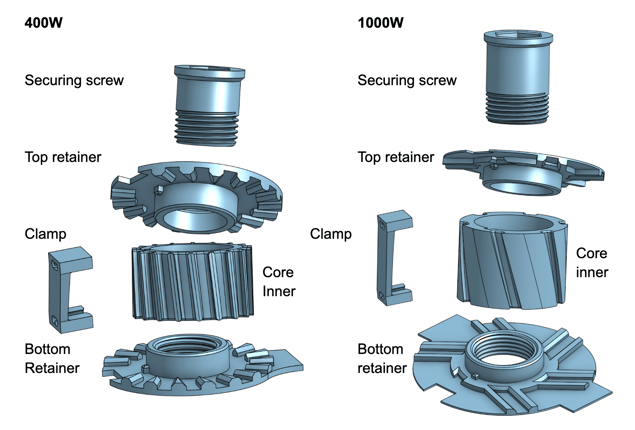 400W

Securing screw

Top retainer

Clamp

Core Inner

Bottom Retainer

1000W

Securing screw

Top retainer

Clamp

Core inner

Bottom retainer