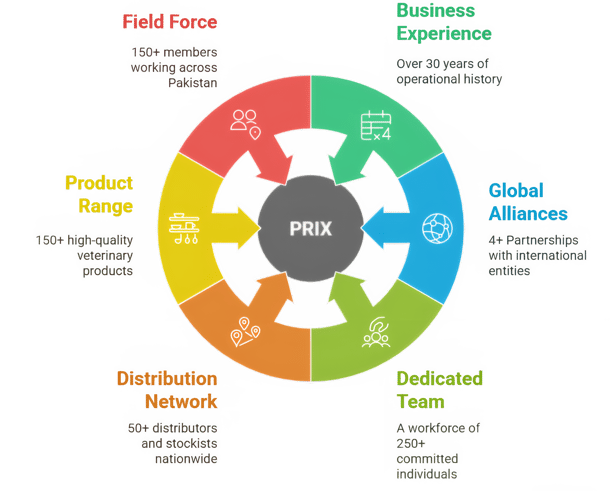 Field Force

150+ members working across Pakistan

Business Experience

Over 30 years of operational history

Product Range

150+ high-quality veterinary products

PRIX

Global Alliances

4+ Partnerships with international entities

Distribution Network

50+ distributors and stockists nationwide

Dedicated Team

A workforce of 250+ committed individuals