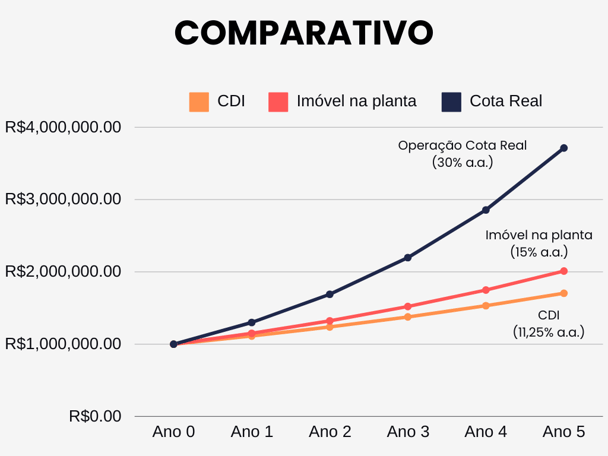 COMPARATIVO

CDI
Imóvel na planta
Cota Real

R$4,000,000.00
R$3,000,000.00
R$2,000,000.00
R$1,000,000.00
R$0.00

Operação Cota Real (30% a.a.)
Imóvel na planta (15% a.a.)
CDI (11,25% a.a.)

Ano 0
Ano 1
Ano 2
Ano 3
Ano 4
Ano 5