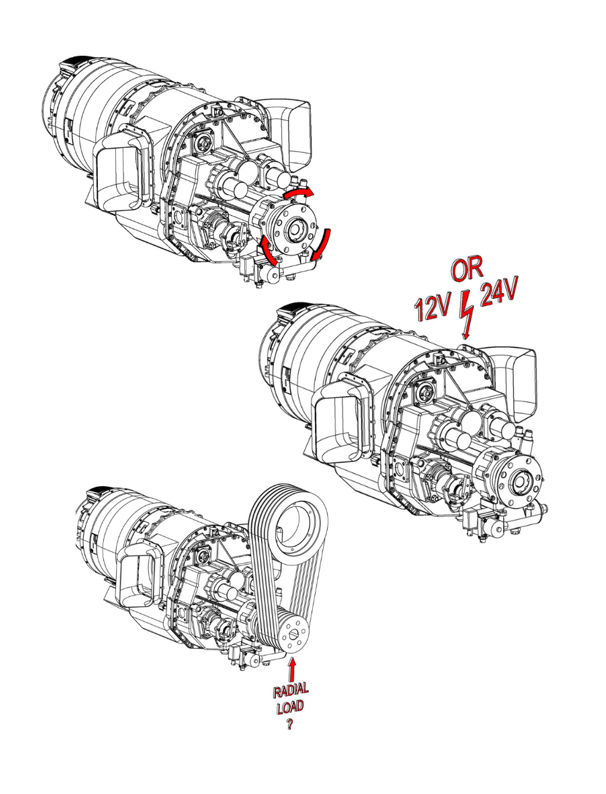 OR
12V 24V

RADIAL
LOAD
?