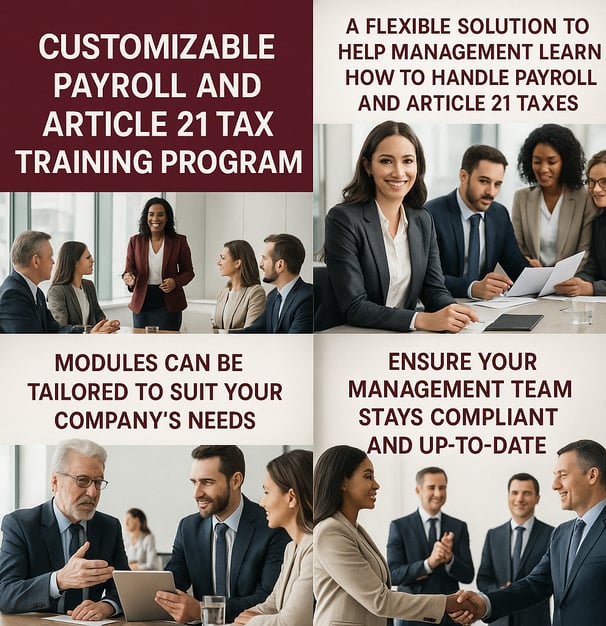 CUSTOMIZABLE PAYROLL AND ARTICLE 21 TAX TRAINING PROGRAM

A FLEXIBLE SOLUTION TO HELP MANAGEMENT LEARN HOW TO HANDLE PAYROLL AND ARTICLE 21 TAXES

MODULES CAN BE TAILORED TO SUIT YOUR COMPANY'S NEEDS

ENSURE YOUR MANAGEMENT TEAM STAYS COMPLIANT AND UP-TO-DATE