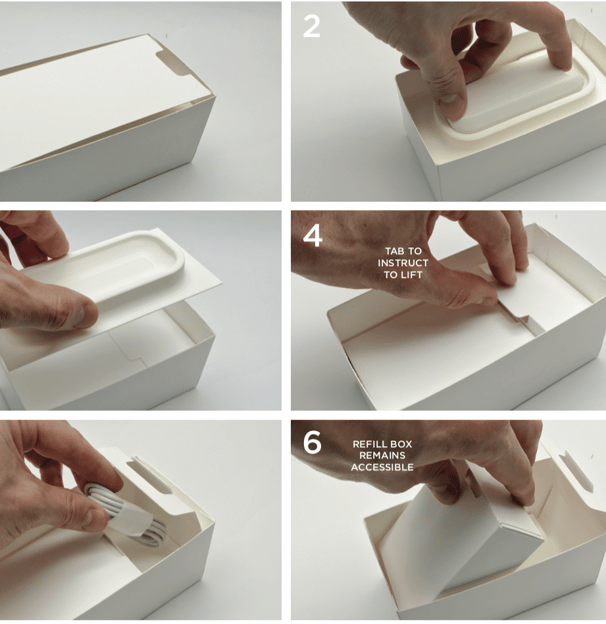 2

4

TAB TO INSTRUCT TO LIFT

6

REFILL BOX REMAINS ACCESSIBLE