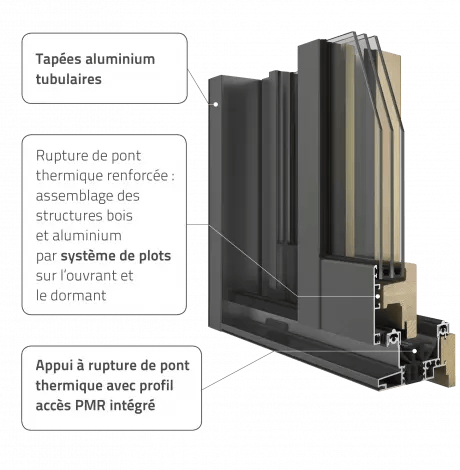 Tapées aluminium tubulaires

Rupture de pont thermique renforcée : assemblage des structures bois et aluminium par système de plots sur l'ouvrant et le dormant

Appui à rupture de pont thermique avec profil accès PMR intégré