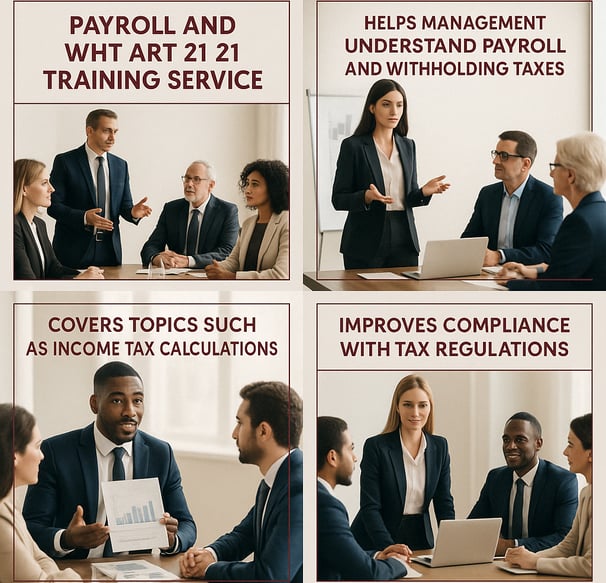 PAYROLL AND WHT ART 21 21 TRAINING SERVICE

HELPS MANAGEMENT UNDERSTAND PAYROLL AND WITHHOLDING TAXES

COVERS TOPICS SUCH AS INCOME TAX CALCULATIONS

IMPROVES COMPLIANCE WITH TAX REGULATIONS