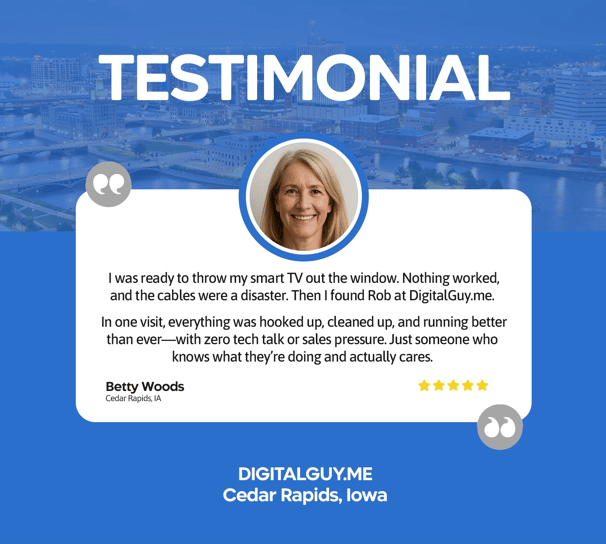 TESTIMONIAL

I was ready to throw my smart TV out the window. Nothing worked, and the cables were a disaster. Then I found Rob at DigitalGuy.me.

In one visit, everything was hooked up, cleaned up, and running better than ever—with zero tech talk or sales pressure. Just someone who knows what they're doing and actually cares.

Betty Woods
Cedar Rapids, IA

DIGITALGUY.ME
Cedar Rapids, Iowa