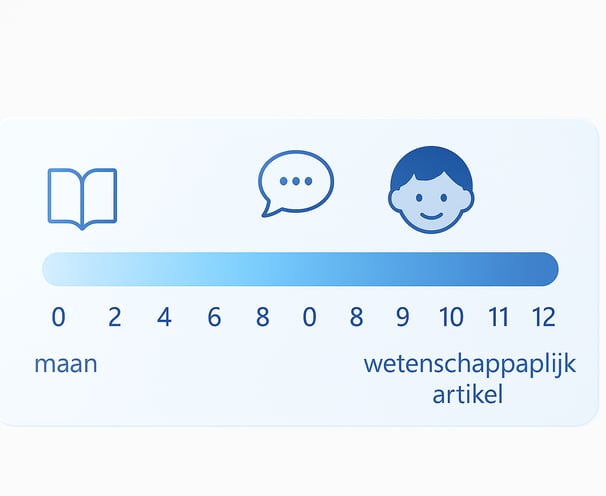 0 2 4 6 8 0 8 9 10 11 12

maan

wetenschappaplijk artikel