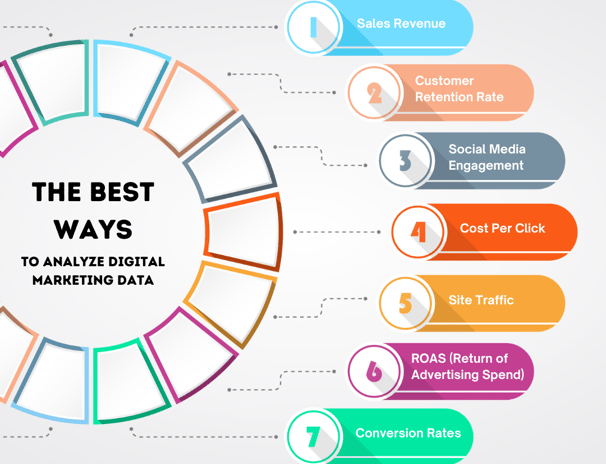 THE BEST WAYS

TO ANALYZE DIGITAL MARKETING DATA

1 Sales Revenue

2 Customer Retention Rate

3 Social Media Engagement

4 Cost Per Click

5 Site Traffic

6 ROAS (Return of Advertising Spend)

7 Conversion Rates