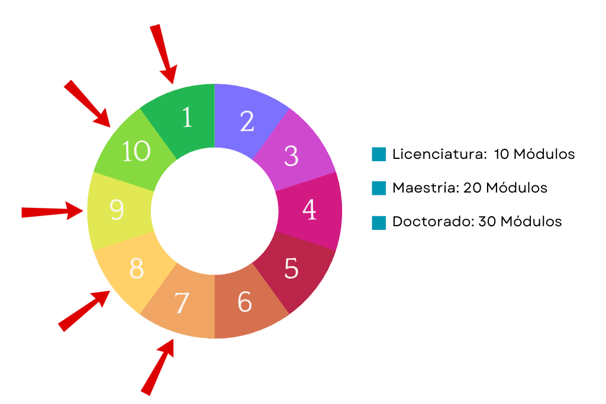 1
2
3
4
5
6
7
8
9
10

Licenciatura: 10 Módulos

Maestría: 20 Módulos

Doctorado: 30 Módulos