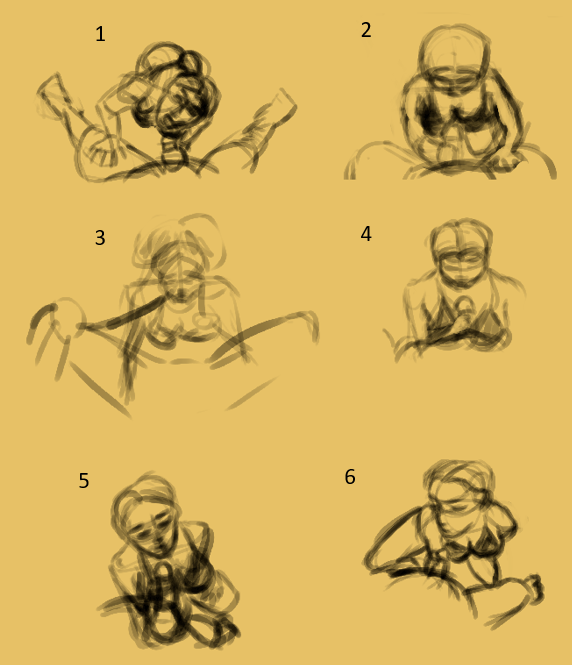 1

2

3

4

5

6