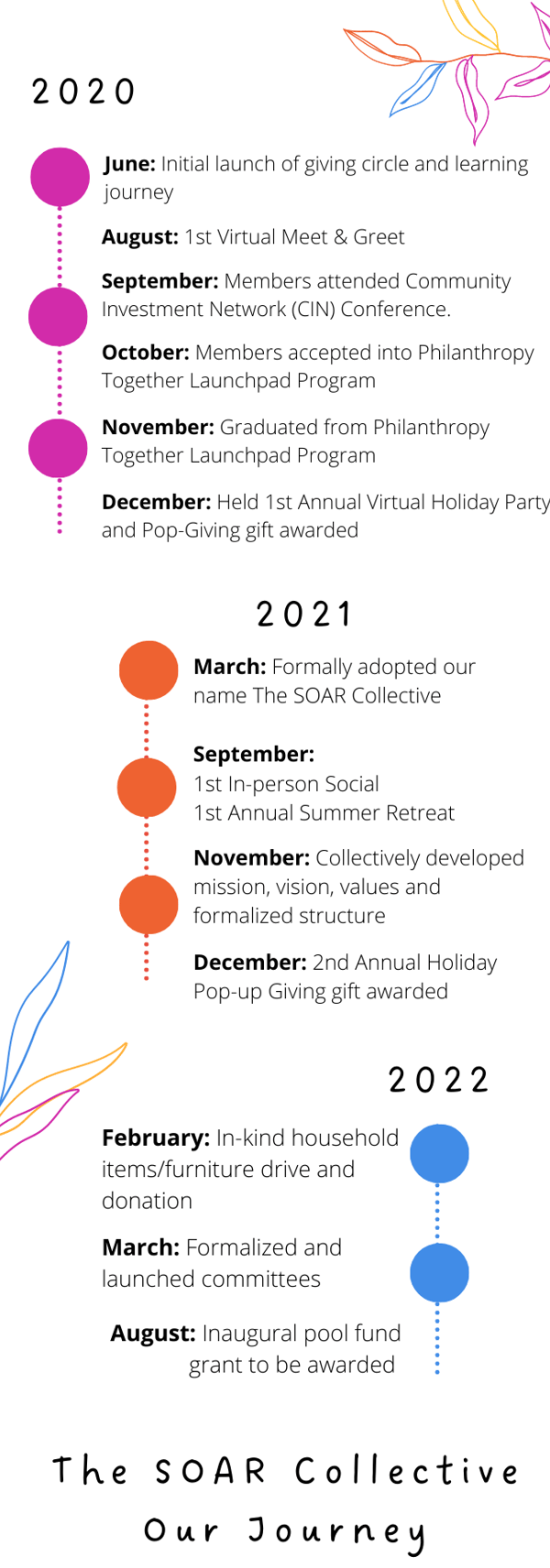 2020

June: Initial launch of giving circle and learning journey

August: 1st Virtual Meet & Greet

September: Members attended Community Investment Network (CIN) Conference.

October: Members accepted into Philanthropy Together Launchpad Program

November: Graduated from Philanthropy Together Launchpad Program

December: Held 1st Annual Virtual Holiday Party and Pop-Giving gift awarded

2021

March: Formally adopted our name The SOAR Collective

September:
1st In-person Social
1st Annual Summer Retreat

November: Collectively developed mission, vision, values and formalized structure

December: 2nd Annual Holiday Pop-up Giving gift awarded

2022

February: In-kind household items/furniture drive and donation

March: Formalized and launched committees

August: Inaugural pool fund grant to be awarded

The SOAR Collective
Our Journey