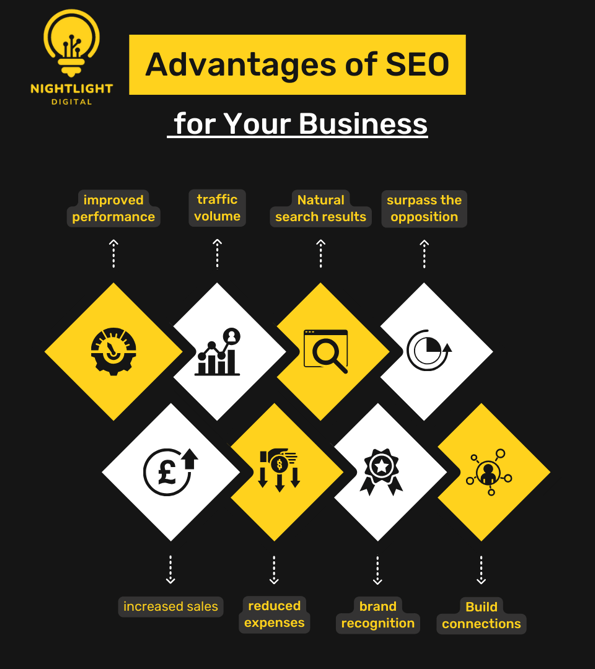 NIGHTLIGHT
DIGITAL

Advantages of SEO

for Your Business

improved performance

traffic volume

Natural search results

surpass the opposition

increased sales

reduced expenses

brand recognition

Build connections