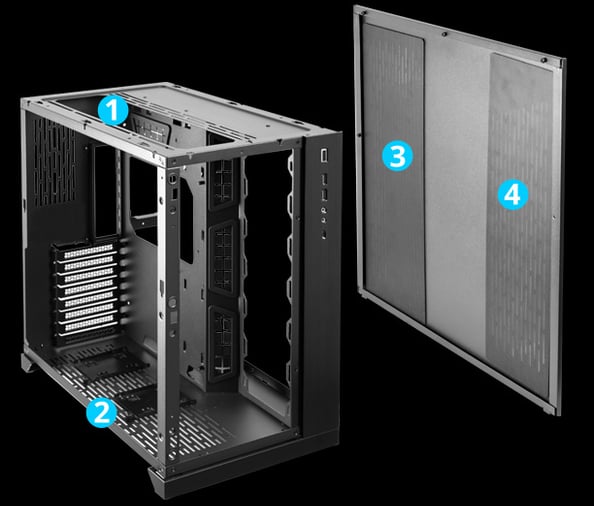 1
2
3
4