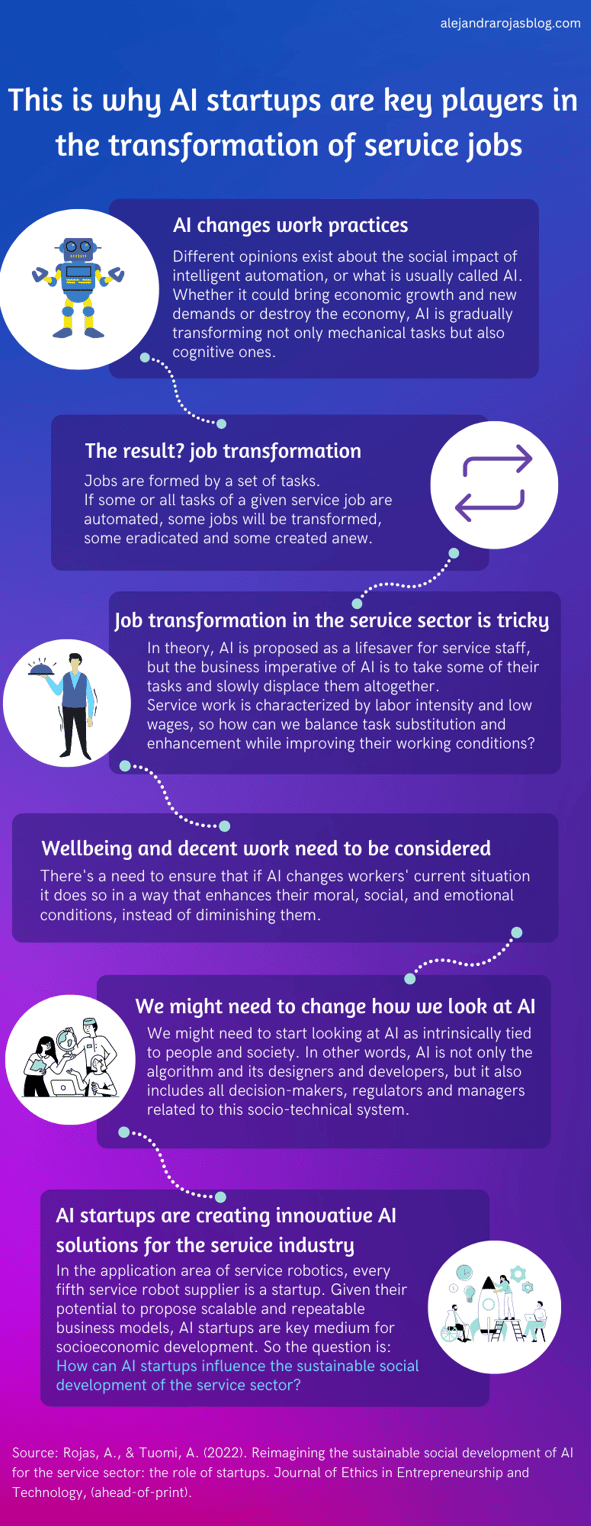 alejandrarojasblog.com

This is why AI startups are key players in the transformation of service jobs

AI changes work practices

Different opinions exist about the social impact of intelligent automation, or what is usually called AI. Whether it could bring economic growth and new demands or destroy the economy, AI is gradually transforming not only mechanical tasks but also cognitive ones.

The result? job transformation

Jobs are formed by a set of tasks.
If some or all tasks of a given service job are automated, some jobs will be transformed, some eradicated and some created anew.

Job transformation in the service sector is tricky

In theory, AI is proposed as a lifesaver for service staff, but the business imperative of AI is to take some of their tasks and slowly displace them altogether.
Service work is characterized by labor intensity and low wages, so how can we balance task substitution and enhancement while improving their working conditions?

Wellbeing and decent work need to be considered

There's a need to ensure that if AI changes workers' current situation it does so in a way that enhances their moral, social, and emotional conditions, instead of diminishing them.

We might need to change how we look at AI

We might need to start looking at AI as intrinsically tied to people and society. In other words, AI is not only the algorithm and its designers and developers, but it also includes all decision-makers, regulators and managers related to this socio-technical system.

AI startups are creating innovative AI solutions for the service industry

In the application area of service robotics, every fifth service robot supplier is a startup. Given their potential to propose scalable and repeatable business models, AI startups are key medium for socioeconomic development. So the question is:
How can AI startups influence the sustainable social development of the service sector?

Source: Rojas, A., & Tuomi, A. (2022). Reimagining the sustainable social development of AI for the service sector: the role of startups. Journal of Ethics in Entrepreneurship and Technology, (ahead-of-print).