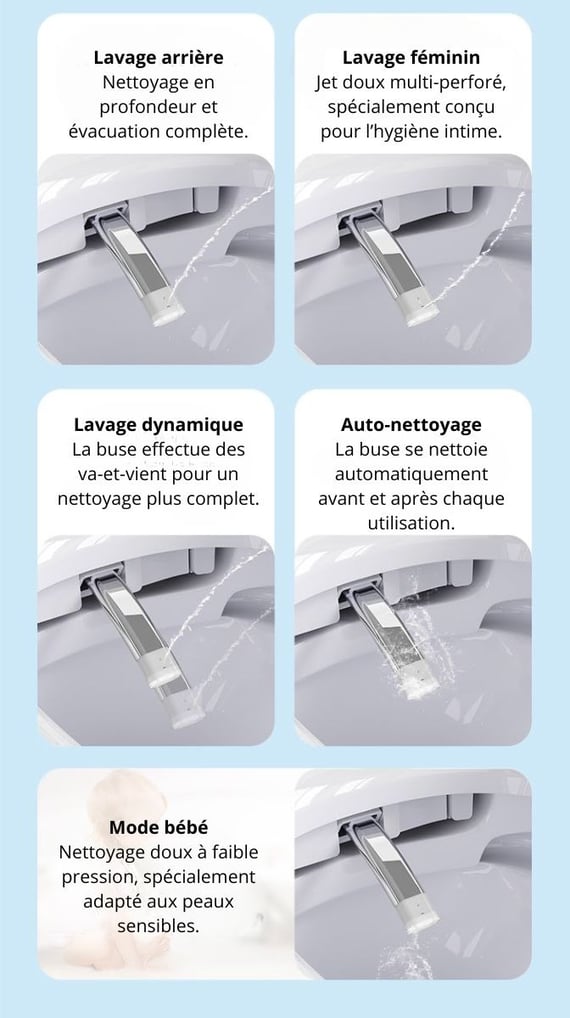 Lavage arrière
Nettoyage en profondeur et évacuation complète.

Lavage féminin
Jet doux multi-perforé, spécialement conçu pour l'hygiène intime.

Lavage dynamique
La buse effectue des va-et-vient pour un nettoyage plus complet.

Auto-nettoyage
La buse se nettoie automatiquement avant et après chaque utilisation.

Mode bébé
Nettoyage doux à faible pression, spécialement adapté aux peaux sensibles.