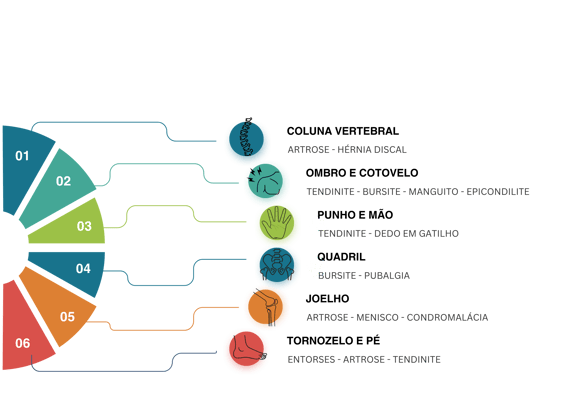 01

02

03

04

05

06

COLUNA VERTEBRAL
ARTROSE - HÉRNIA DISCAL

OMBRO E COTOVELO
TENDINITE - BURSITE - MANGUITO - EPICONDILITE

PUNHO E MÃO
TENDINITE - DEDO EM GATILHO

QUADRIL
BURSITE - PUBALGIA

JOELHO
ARTROSE - MENISCO - CONDROMALÁCIA

TORNOZELO E PÉ
ENTORSES - ARTROSE - TENDINITE