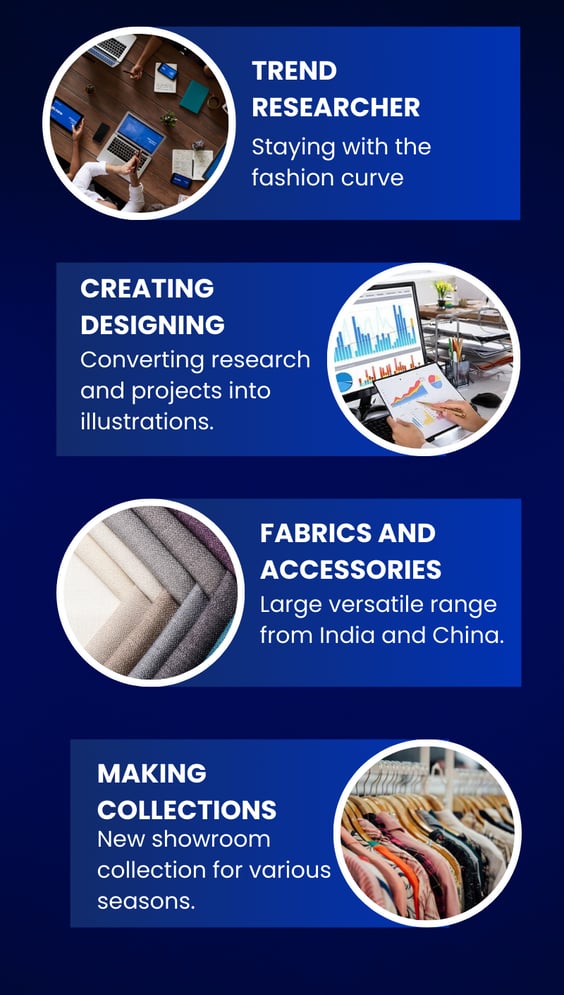 TREND RESEARCHER
Staying with the fashion curve

CREATING DESIGNING
Converting research and projects into illustrations.

FABRICS AND ACCESSORIES
Large versatile range from India and China.

MAKING COLLECTIONS
New showroom collection for various seasons.