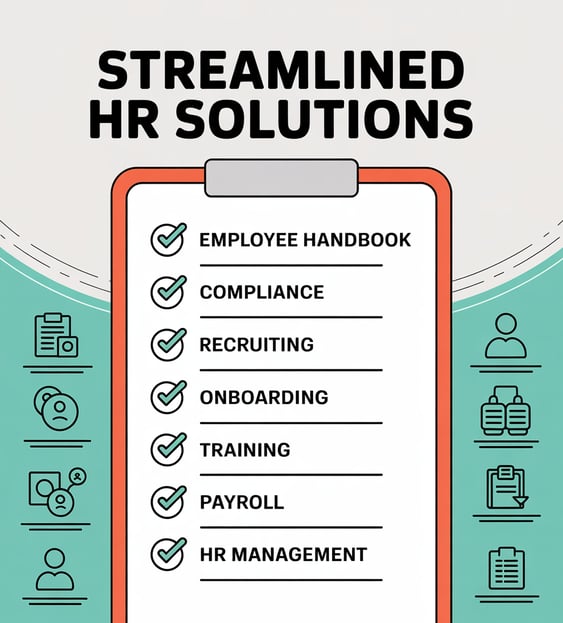 STREAMLINED HR SOLUTIONS

EMPLOYEE HANDBOOK

COMPLIANCE

RECRUITING

ONBOARDING

TRAINING

PAYROLL

HR MANAGEMENT