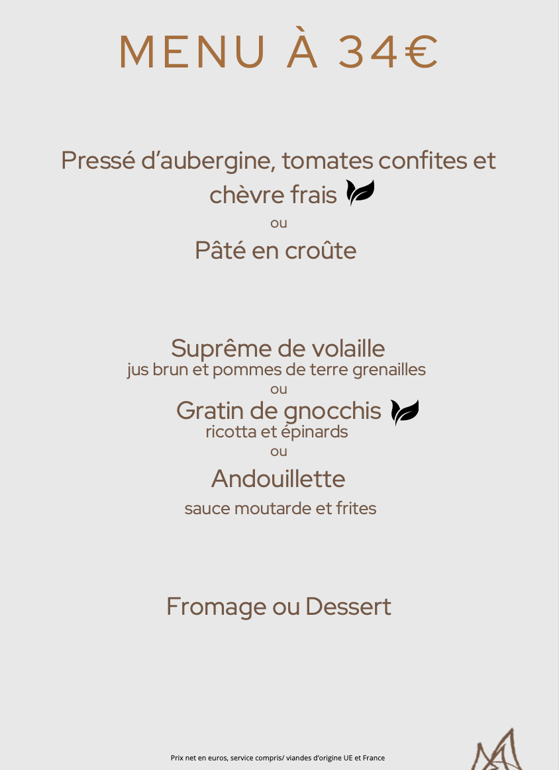 MENU À 34€

Pressé d'aubergine, tomates confites et chèvre frais

ou

Pâté en croûte

Suprême de volaille

jus brun et pommes de terre grenailles

ou

Gratin de gnocchis

ricotta et épinards

ou

Andouillette

sauce moutarde et frites

Fromage ou Dessert

Prix net en euros, service compris/ viandes d'origine UE et France