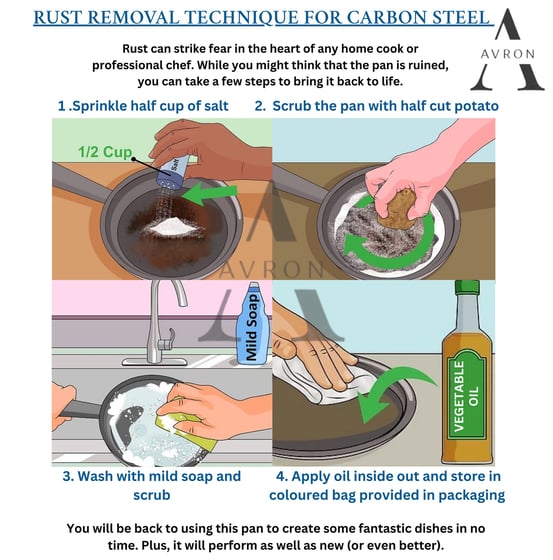 RUST REMOVAL TECHNIQUE FOR CARBON STEEL

AVRON

Rust can strike fear in the heart of any home cook or professional chef. While you might think that the pan is ruined, you can take a few steps to bring it back to life.

1 .Sprinkle half cup of salt

2. Scrub the pan with half cut potato

1/2 Cup

Salt

AVRON

Mild Soap

VEGETABLE OIL

3. Wash with mild soap and scrub

4. Apply oil inside out and store in coloured bag provided in packaging

You will be back to using this pan to create some fantastic dishes in no time. Plus, it will perform as well as new (or even better).