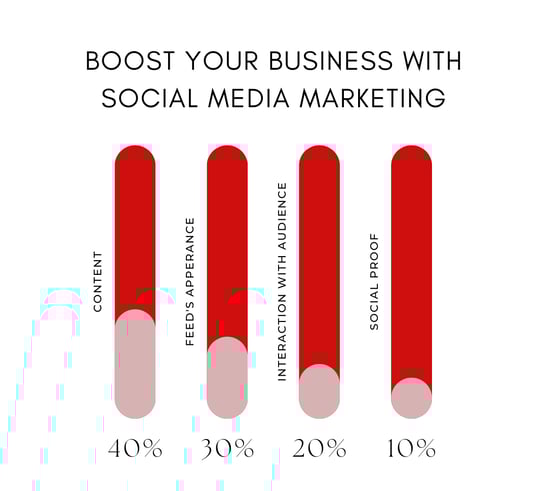 BOOST YOUR BUSINESS WITH SOCIAL MEDIA MARKETING

CONTENT

FEED'S APPERANCE

INTERACTION WITH AUDIENCE

SOCIAL PROOF

40%

30%

20%

10%