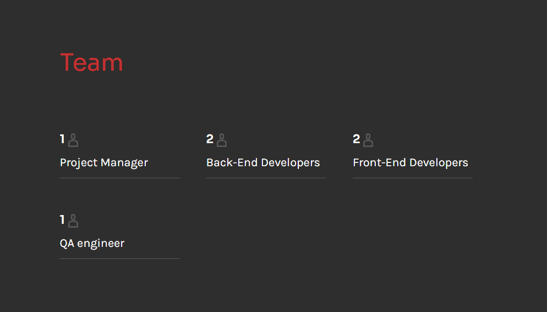 Team

1
Project Manager

2
Back-End Developers

2
Front-End Developers

1
QA engineer