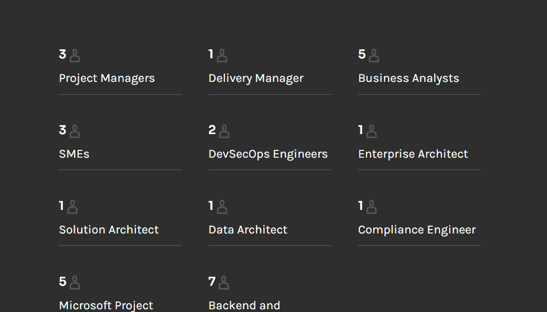 3
Project Managers

1
Delivery Manager

5
Business Analysts

3
SMEs

2
DevSecOps Engineers

1
Enterprise Architect

1
Solution Architect

1
Data Architect

1
Compliance Engineer

5
Microsoft Project

7
Backend and