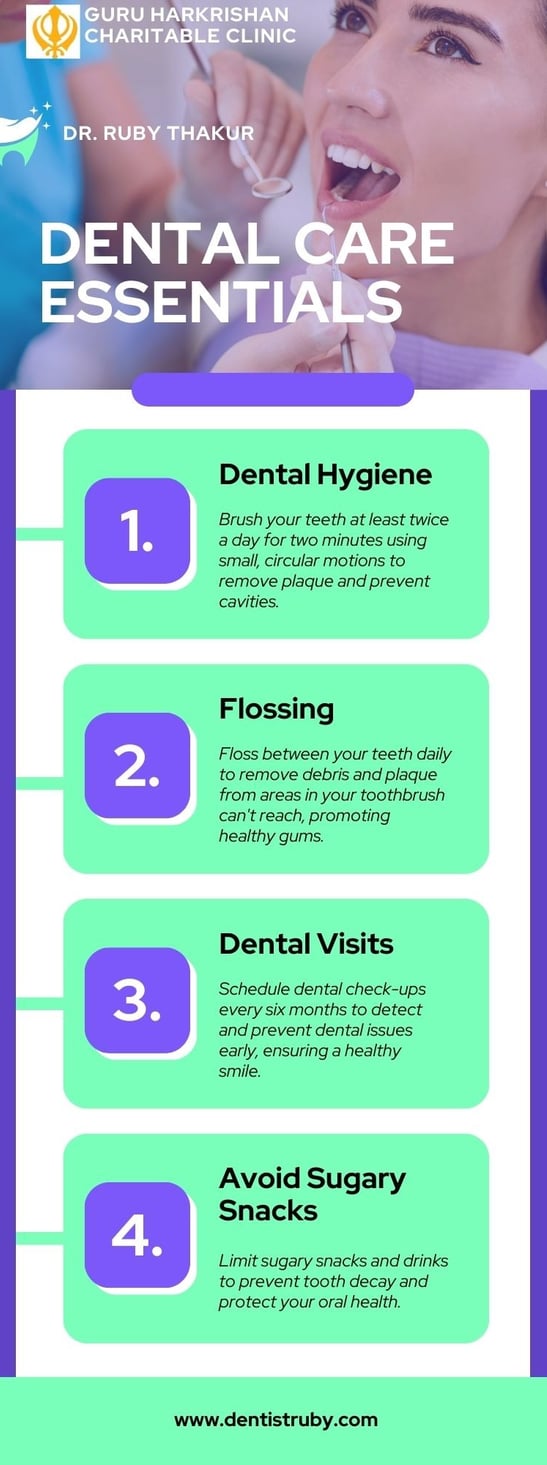 GURU HARKRISHAN CHARITABLE CLINIC

DR. RUBY THAKUR

DENTAL CARE ESSENTIALS

1.

Dental Hygiene

Brush your teeth at least twice a day for two minutes using small, circular motions to remove plaque and prevent cavities.

2.

Flossing

Floss between your teeth daily to remove debris and plaque from areas in your toothbrush can't reach, promoting healthy gums.

3.

Dental Visits

Schedule dental check-ups every six months to detect and prevent dental issues early, ensuring a healthy smile.

4.

Avoid Sugary Snacks

Limit sugary snacks and drinks to prevent tooth decay and protect your oral health.

www.dentistruby.com