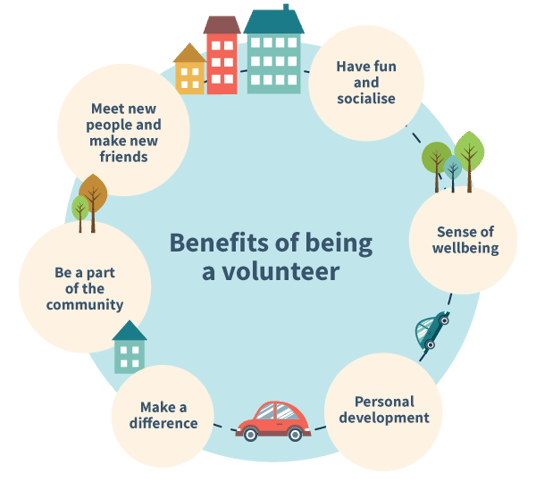 Benefits of being a volunteer

Have fun and socialise

Sense of wellbeing

Personal development

Make a difference

Be a part of the community

Meet new people and make new friends