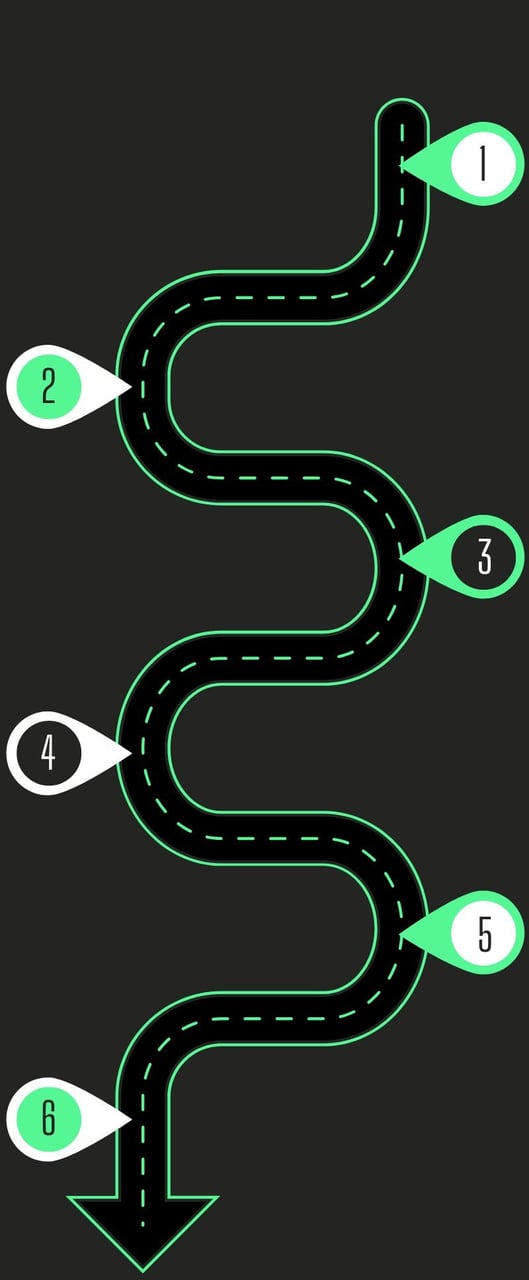 1

2

3

4

5

6