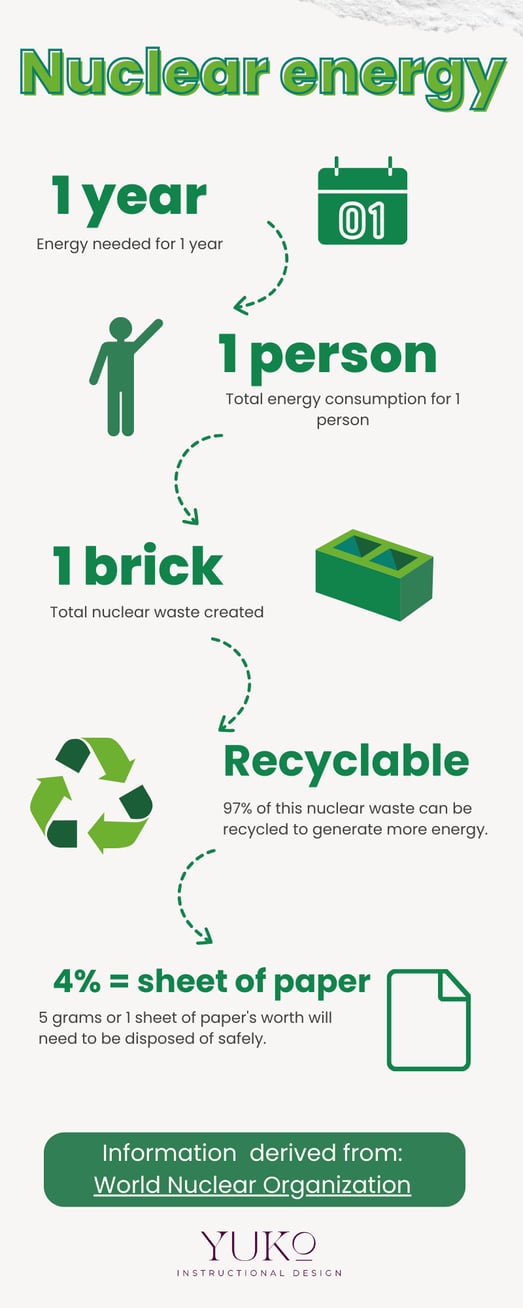 Nuclear energy

1 year
Energy needed for 1 year

01

1 person
Total energy consumption for 1 person

1 brick
Total nuclear waste created

Recyclable
97% of this nuclear waste can be recycled to generate more energy.

4% = sheet of paper
5 grams or 1 sheet of paper's worth will need to be disposed of safely.

Information derived from:
World Nuclear Organization

YUKO
INSTRUCTIONAL DESIGN