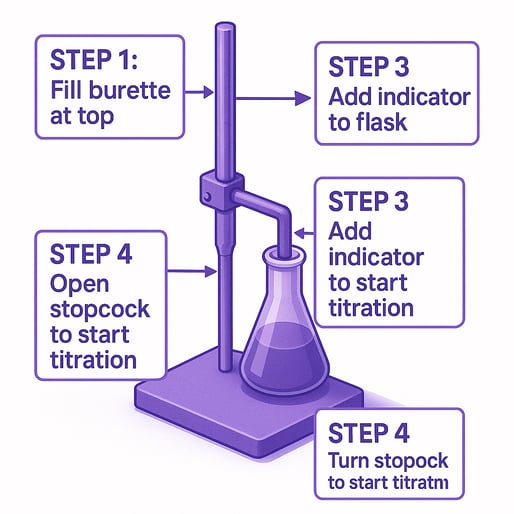 STEP 1:
Fill burette at top

STEP 3
Add indicator to flask

STEP 3
Add indicator to start titration

STEP 4
Open stopcock to start titration

STEP 4
Turn stopock to start titratm