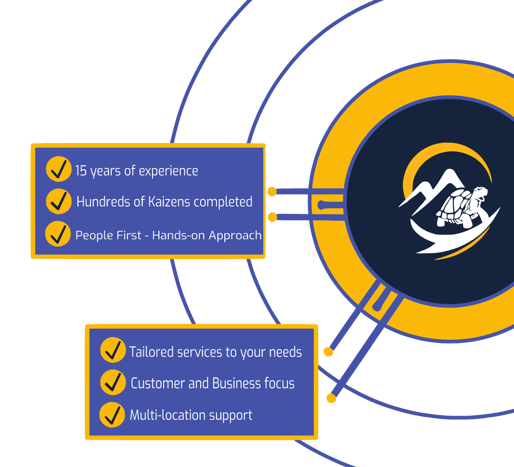 15 years of experience
Hundreds of Kaizens completed
People First - Hands-on Approach

Tailored services to your needs
Customer and Business focus
Multi-location support