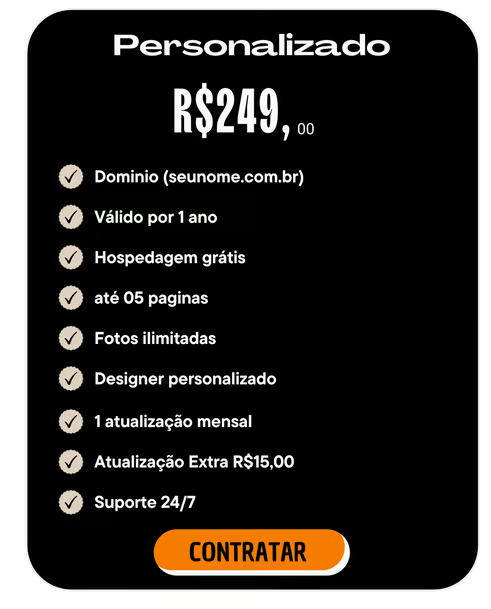 Personalizado

R$249, 00

✓ Dominio (seunome.com.br)
✓ Válido por 1 ano
✓ Hospedagem grátis
✓ até 05 paginas
✓ Fotos ilimitadas
✓ Designer personalizado
✓ 1 atualização mensal
✓ Atualização Extra R$15,00
✓ Suporte 24/7

CONTRATAR