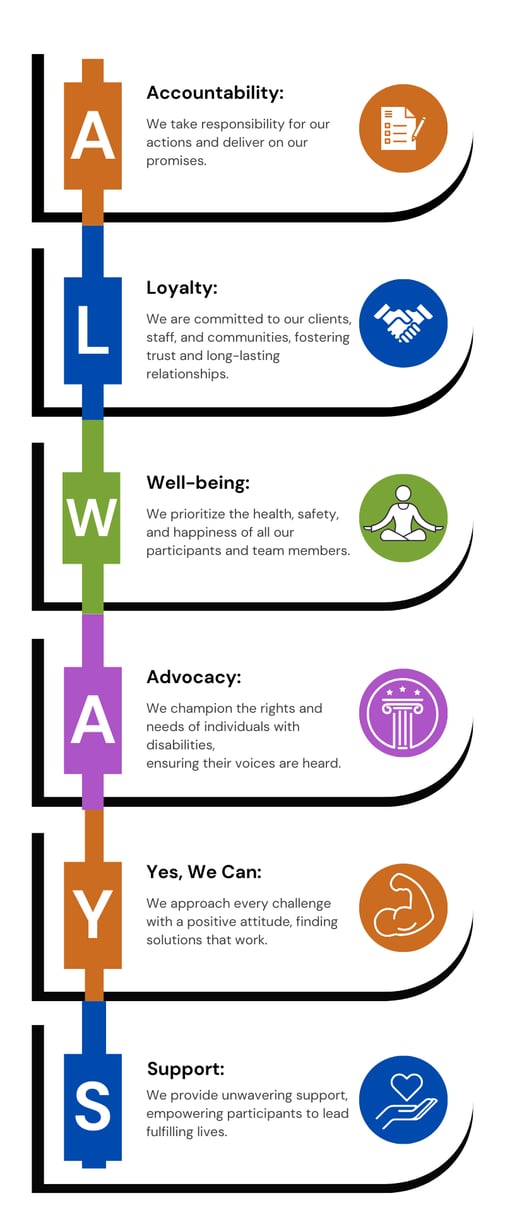 A

Accountability:

We take responsibility for our actions and deliver on our promises.

L

Loyalty:

We are committed to our clients, staff, and communities, fostering trust and long-lasting relationships.

W

Well-being:

We prioritize the health, safety, and happiness of all our participants and team members.

A

Advocacy:

We champion the rights and needs of individuals with disabilities,
ensuring their voices are heard.

Y

Yes, We Can:

We approach every challenge with a positive attitude, finding solutions that work.

S

Support:

We provide unwavering support, empowering participants to lead fulfilling lives.