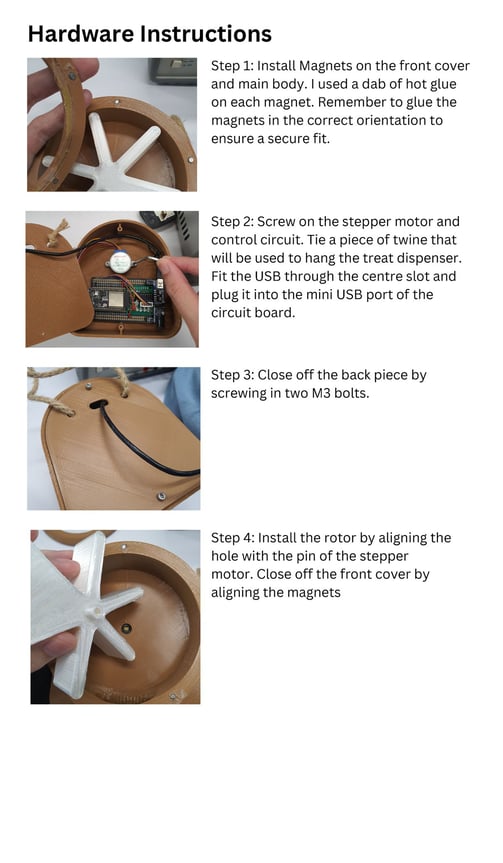 Hardware Instructions

Step 1: Install Magnets on the front cover and main body. I used a dab of hot glue on each magnet. Remember to glue the magnets in the correct orientation to ensure a secure fit.

Step 2: Screw on the stepper motor and control circuit. Tie a piece of twine that will be used to hang the treat dispenser. Fit the USB through the centre slot and plug it into the mini USB port of the circuit board.

Step 3: Close off the back piece by screwing in two M3 bolts.

Step 4: Install the rotor by aligning the hole with the pin of the stepper motor. Close off the front cover by aligning the magnets