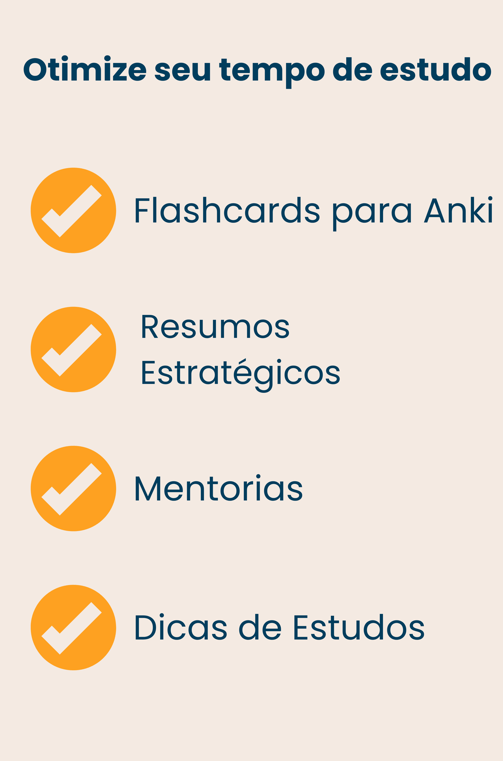 Otimize seu tempo de estudo

✓ Flashcards para Anki

✓ Resumos Estratégicos

✓ Mentorias

✓ Dicas de Estudos