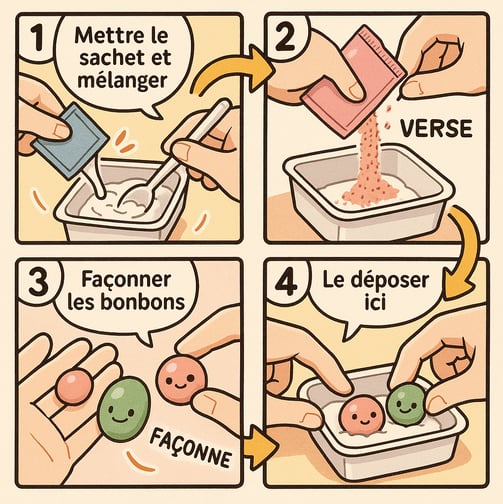 1
Mettre le sachet et mélanger

2
VERSE

3
Façonner les bonbons

FAÇONNE

4
Le déposer ici