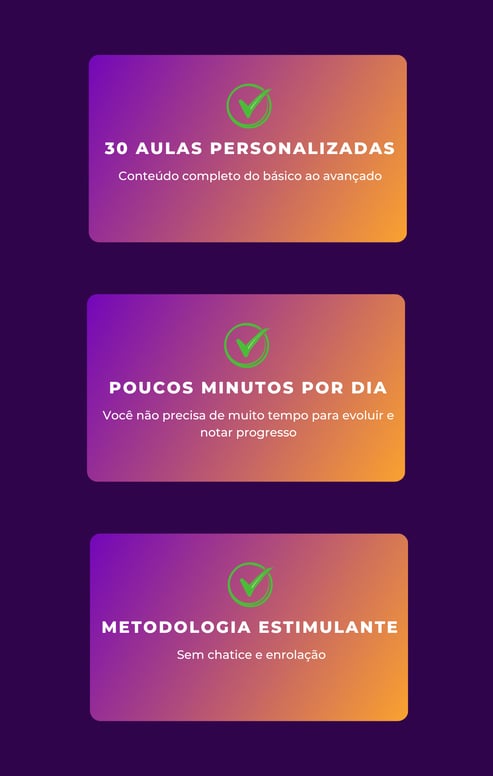 30 AULAS PERSONALIZADAS

Conteúdo completo do básico ao avançado

POUCOS MINUTOS POR DIA

Você não precisa de muito tempo para evoluir e notar progresso

METODOLOGIA ESTIMULANTE

Sem chatice e enrolação