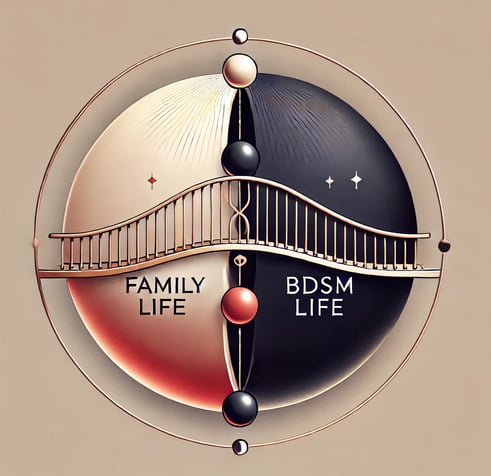 FAMILY
LIFE

BDSM
LIFE