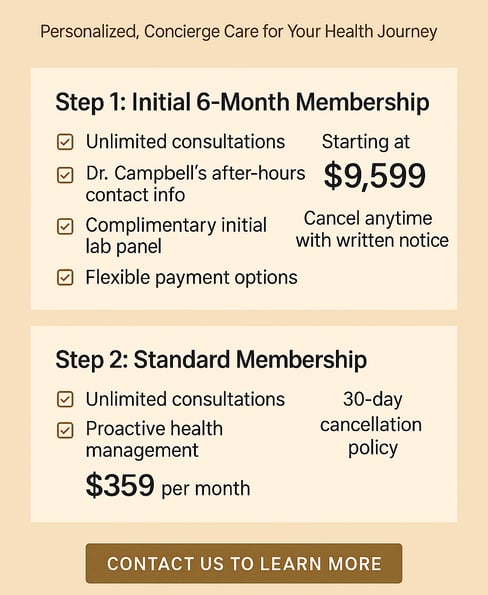 Personalized, Concierge Care for Your Health Journey

Step 1: Initial 6-Month Membership

☑ Unlimited consultations
☑ Dr. Campbell's after-hours contact info
☑ Complimentary initial lab panel
☑ Flexible payment options

Starting at
$9,599
Cancel anytime with written notice

Step 2: Standard Membership

☑ Unlimited consultations
☑ Proactive health management

$359 per month

30-day cancellation policy

CONTACT US TO LEARN MORE