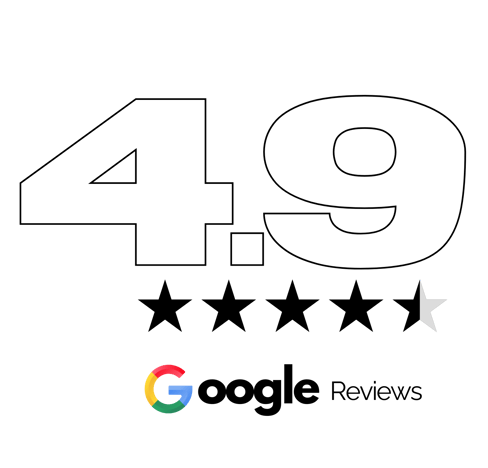 4.9

Google Reviews