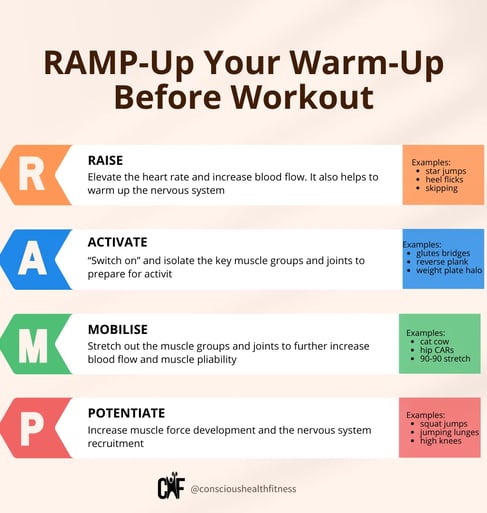 RAMP-Up Your Warm-Up Before Workout

R

RAISE

Elevate the heart rate and increase blood flow. It also helps to warm up the nervous system

Examples:
- star jumps
- heel flicks
- skipping

A

ACTIVATE

"Switch on" and isolate the key muscle groups and joints to prepare for activit

Examples:
- glutes bridges
- reverse plank
- weight plate halo

M

MOBILISE

Stretch out the muscle groups and joints to further increase blood flow and muscle pliability

Examples:
- cat cow
- hip CARs
- 90-90 stretch

P

POTENTIATE

Increase muscle force development and the nervous system recruitment

Examples:
- squat jumps
- jumping lunges
- high knees

CHF @conscioushealthfitness