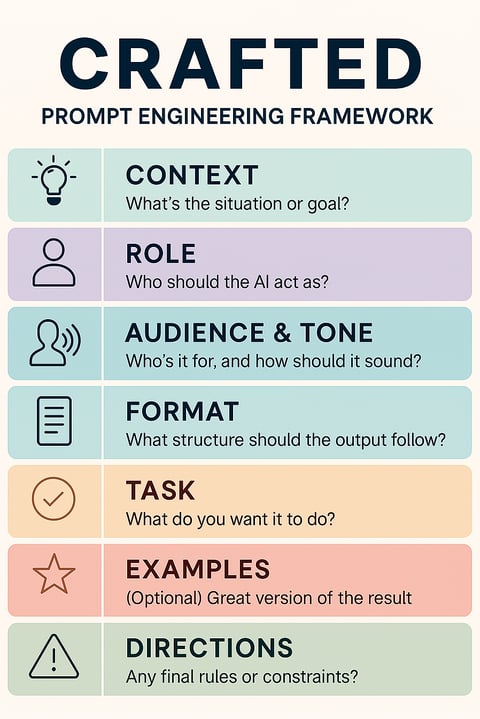 CRAFTED
PROMPT ENGINEERING FRAMEWORK

CONTEXT
What's the situation or goal?

ROLE
Who should the AI act as?

AUDIENCE & TONE
Who's it for, and how should it sound?

FORMAT
What structure should the output follow?

TASK
What do you want it to do?

EXAMPLES
(Optional) Great version of the result

DIRECTIONS
Any final rules or constraints?